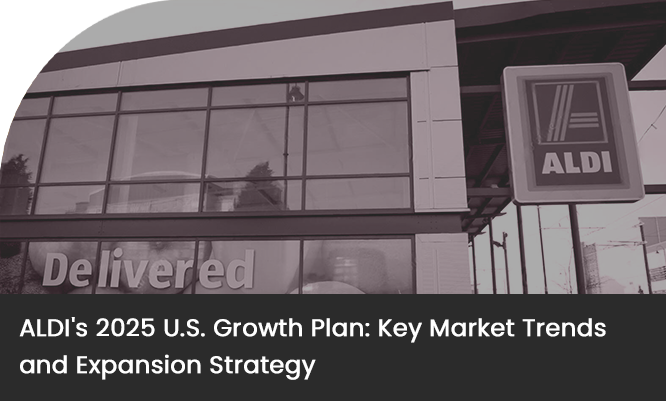 ALDI

Delivered

ALDI's 2025 U.S. Growth Plan: Key Market Trends and Expansion Strategy